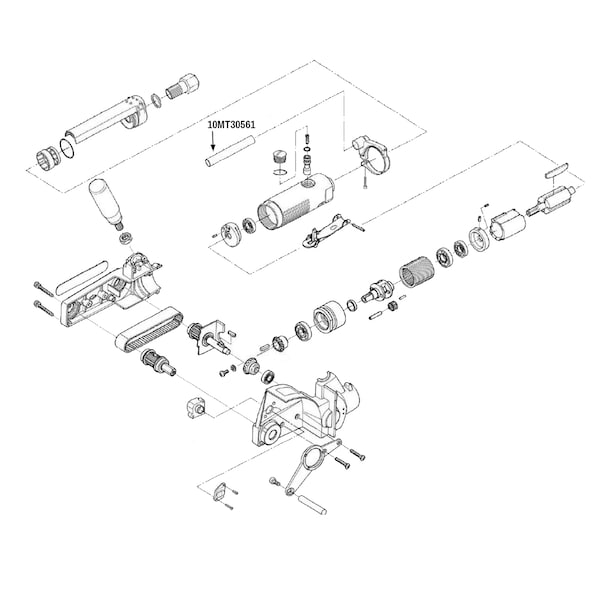 10MT30561